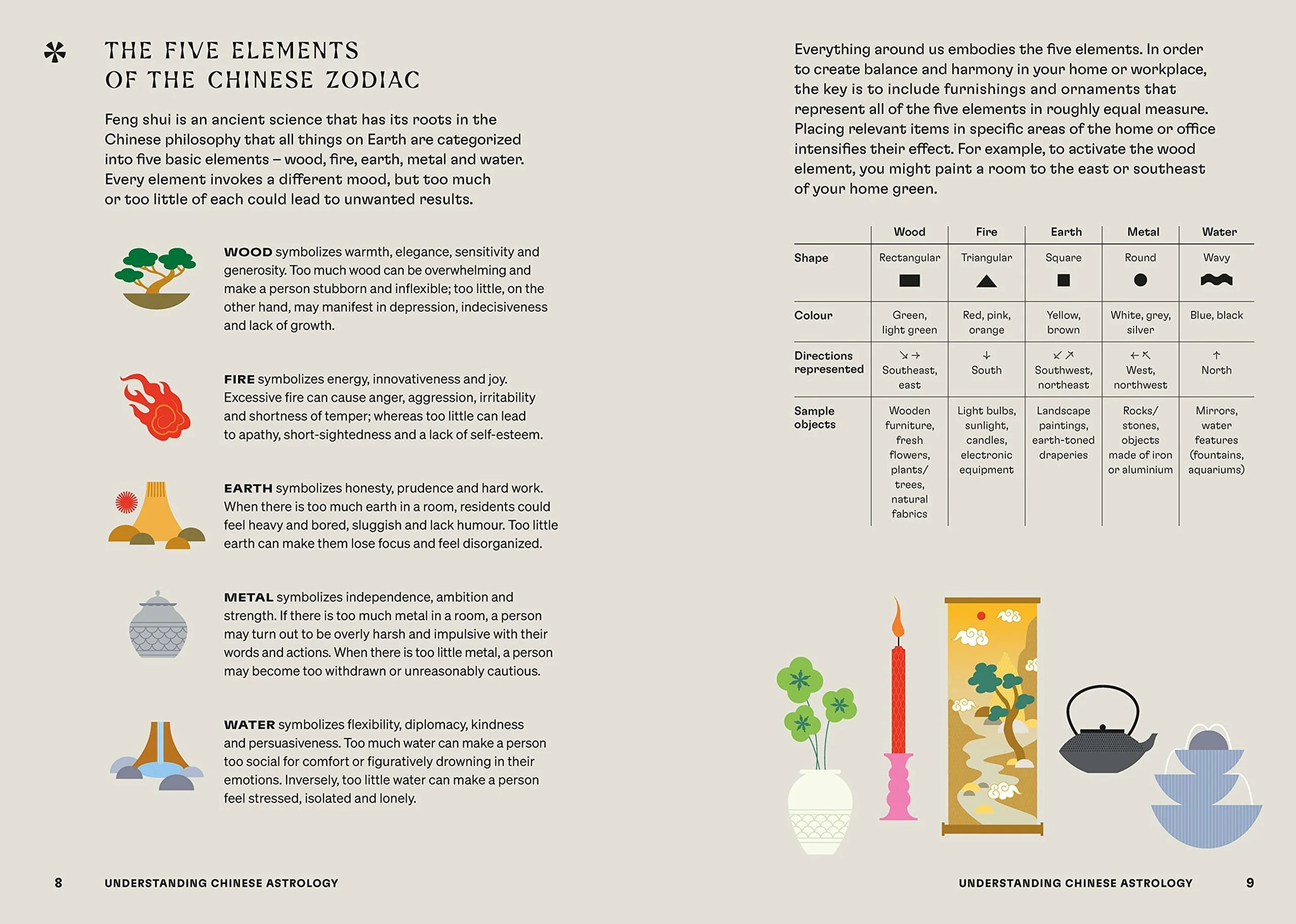 THE FIVE ELEMENTS OF THE CHINESE ZODIAC

Feng shui is an ancient science that has its roots in the Chinese philosophy that all things on Earth are categorized into five basic elements – wood, fire, earth, metal and water. Every element invokes a different mood, but too much or too little of each could lead to unwanted results.

WOOD symbolizes warmth, elegance, sensitivity and generosity. Too much wood can be overwhelming and make a person stubborn and inflexible; too little, on the other hand, may manifest in depression, indecisiveness and lack of growth.

FIRE symbolizes energy, innovativeness and joy. Excessive fire can cause anger, aggression, irritability and shortness of temper; whereas too little can lead to apathy, short-sightedness and a lack of self-esteem.

EARTH symbolizes honesty, prudence and hard work. When there is too much earth in a room, residents could feel heavy and bored, sluggish and lack humour. Too little earth can make them lose focus and feel disorganized.

METAL symbolizes independence, ambition and strength. If there is too much metal in a room, a person may turn out to be overly harsh and impulsive with their words and actions. When there is too little metal, a person may become too withdrawn or unreasonably cautious.

WATER symbolizes flexibility, diplomacy, kindness and persuasiveness. Too much water can make a person too social for comfort or figuratively drowning in their emotions. Inversely, too little water can make a person feel stressed, isolated and lonely.

8 UNDERSTANDING CHINESE ASTROLOGY

Everything around us embodies the five elements. In order to create balance and harmony in your home or workplace, the key is to include furnishings and ornaments that represent all of the five elements in roughly equal measure. Placing relevant items in specific areas of the home or office intensifies their effect. For example, to activate the wood element, you might paint a room to the east or southeast of your home green.

| | Wood | Fire | Earth | Metal | Water |
|---|---|---|---|---|---|
| Shape | Rectangular | Triangular | Square | Round | Wavy |
| Colour | Green, light green | Red, pink, orange | Yellow, brown | White, grey, silver | Blue, black |
| Directions represented | ↘ → Southeast, east | ↓ South | ↙ ↗ Southwest, northeast | ← ↖ West, northwest | ↑ North |
| Sample objects | Wooden furniture, fresh flowers, plants/ trees, natural fabrics | Light bulbs, sunlight, candles, electronic equipment | Landscape paintings, earth-toned draperies | Rocks/ stones, objects made of iron or aluminium | Mirrors, water features (fountains, aquariums) |

UNDERSTANDING CHINESE ASTROLOGY 9